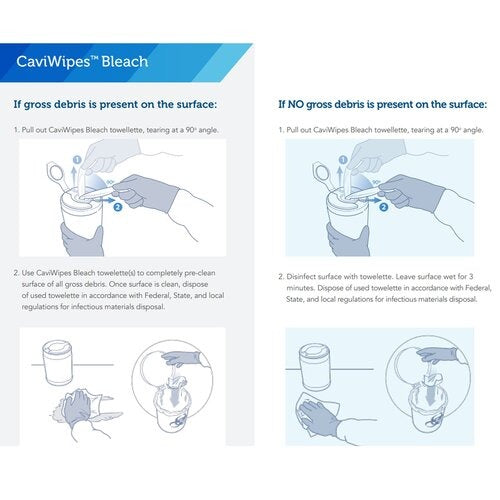 CaviWipes™ Bleach

If gross debris is present on the surface:

1. Pull out CaviWipes Bleach towellette, tearing at a 90° angle.

1
90°
2

2. Use CaviWipes Bleach towelette(s) to completely pre-clean surface of all gross debris. Once surface is clean, dispose of used towelette in accordance with Federal, State, and local regulations for infectious materials disposal.

If NO gross debris is present on the surface:

1. Pull out CaviWipes Bleach towellette, tearing at a 90° angle.

1
90°
2

2. Disinfect surface with towelette. Leave surface wet for 3 minutes. Dispose of used towelette in accordance with Federal, State, and local regulations for infectious materials disposal.